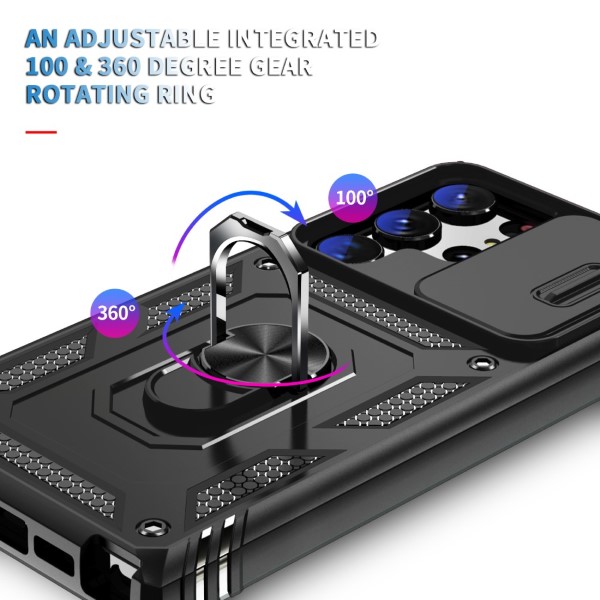 AN ADJUSTABLE INTEGRATED 100 & 360 DEGREE GEAR ROTATING RING

100°

360°